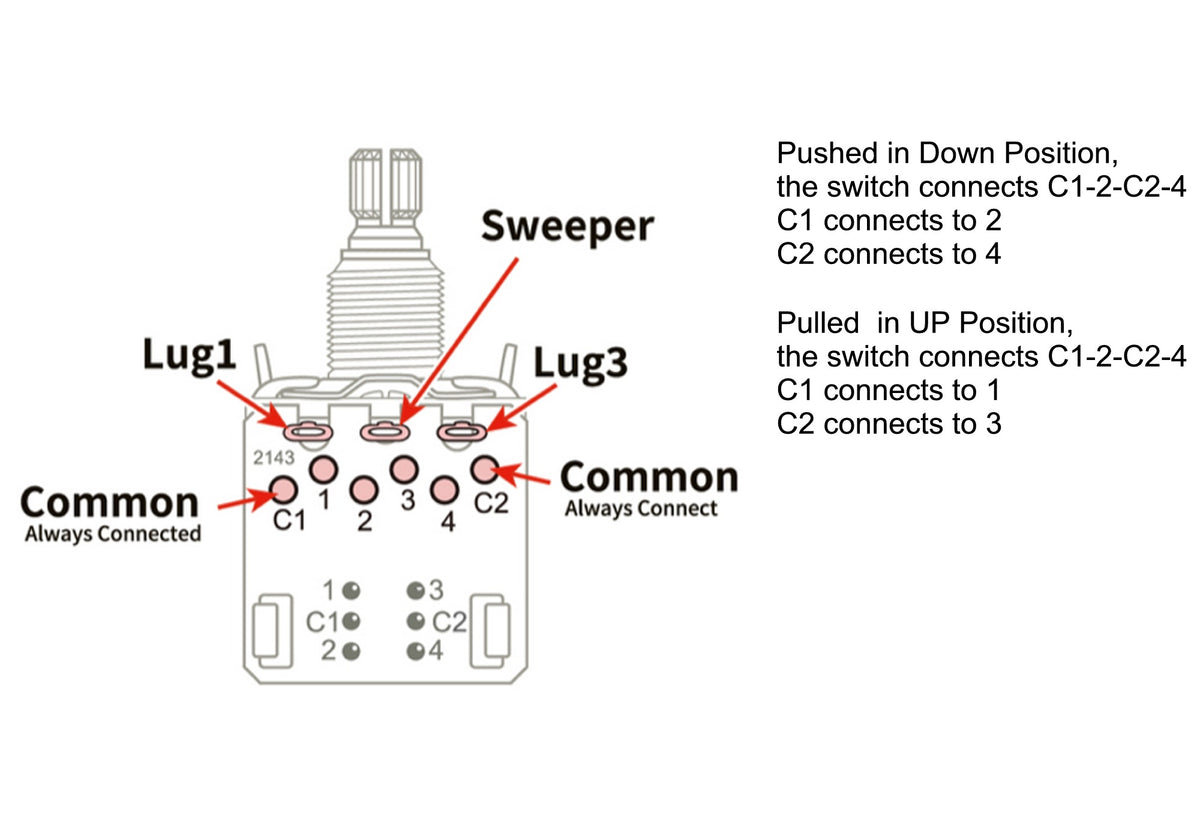 Sweeper

Lug1

Lug3

2143

Common
Always Connected

C1

1

2

3

4

C2

Common
Always Connect

1
C1
2

3
C2
4

Pushed in Down Position,
the switch connects C1-2-C2-4
C1 connects to 2
C2 connects to 4

Pulled in UP Position,
the switch connects C1-2-C2-4
C1 connects to 1
C2 connects to 3