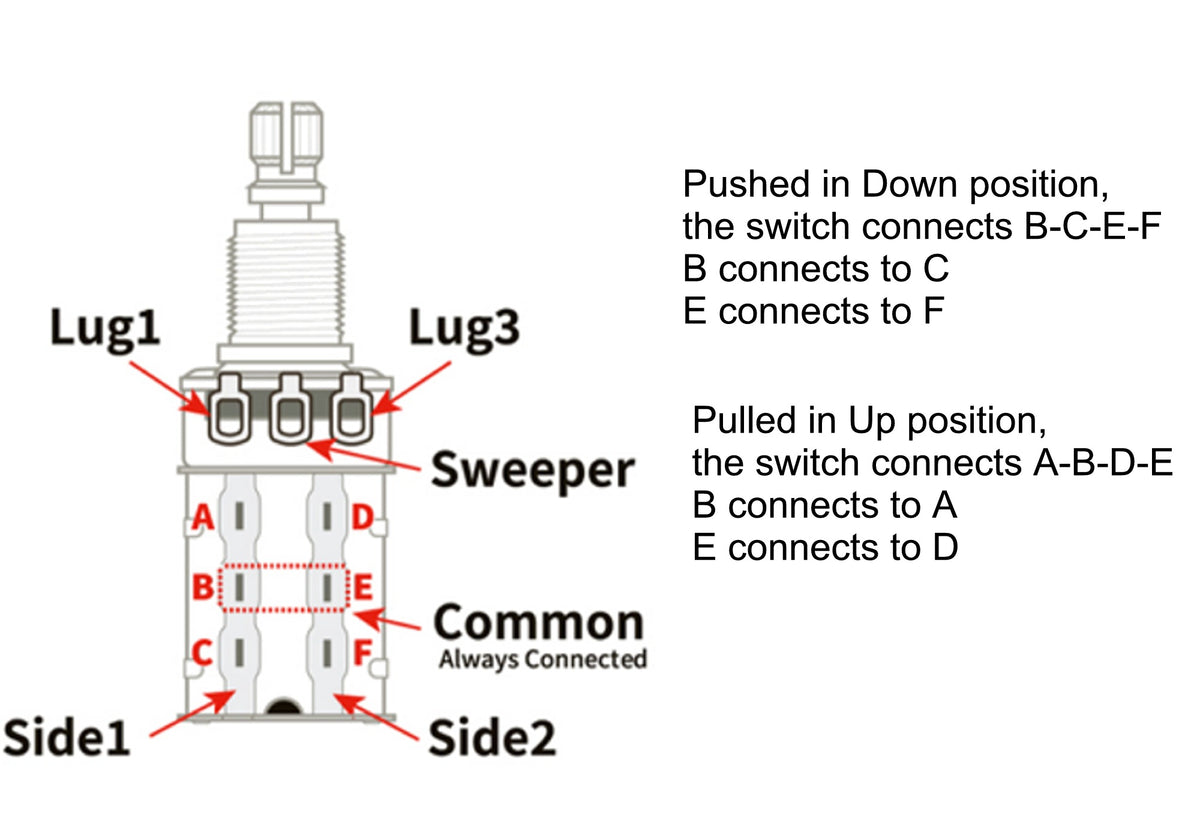 Lug1

Lug3

Sweeper

A

D

B

E

C

F

Common
Always Connected

Side1

Side2

Pushed in Down position,
the switch connects B-C-E-F
B connects to C
E connects to F

Pulled in Up position,
the switch connects A-B-D-E
B connects to A
E connects to D